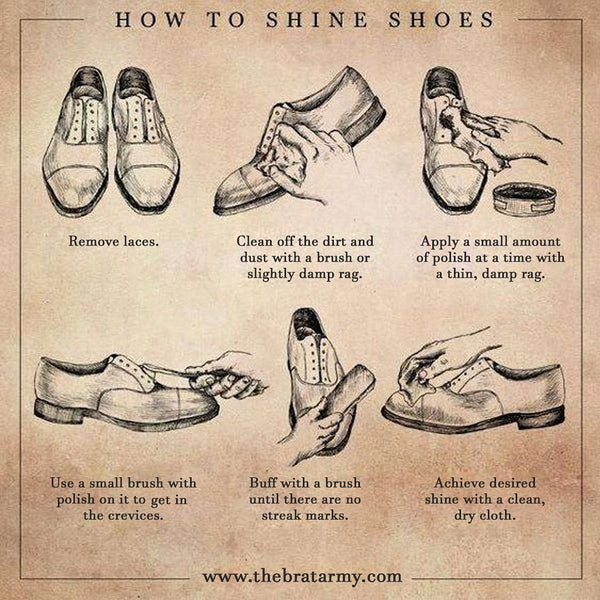 HOW TO SHINE SHOES

Remove laces.

Clean off the dirt and dust with a brush or slightly damp rag.

Apply a small amount of polish at a time with a thin, damp rag.

Use a small brush with polish on it to get in the crevices.

Buff with a brush until there are no streak marks.

Achieve desired shine with a clean, dry cloth.

www.thebratarmy.com